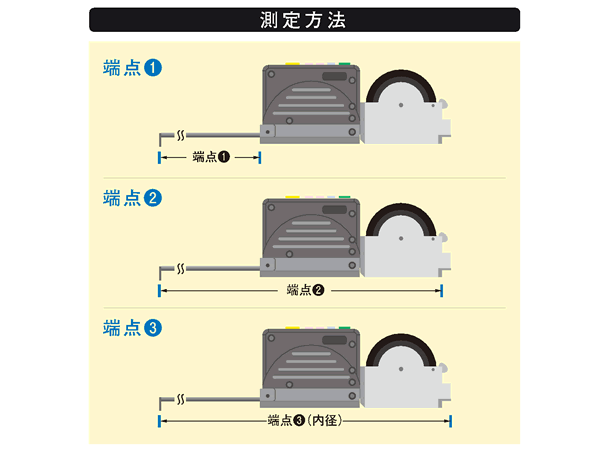 測定方法

端点❶

端点❶

端点❷

端点❷

端点❸

端点❸(内径)